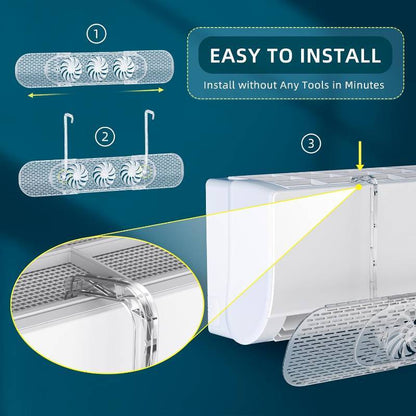 ①

EASY TO INSTALL

Install without Any Tools in Minutes

②

③