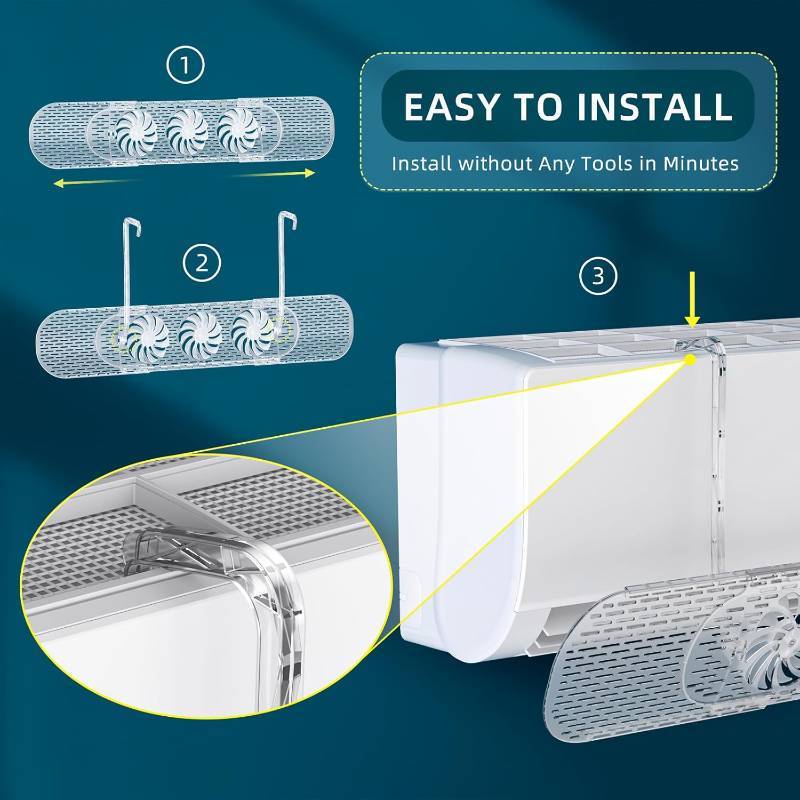 ①

EASY TO INSTALL

Install without Any Tools in Minutes

②

③