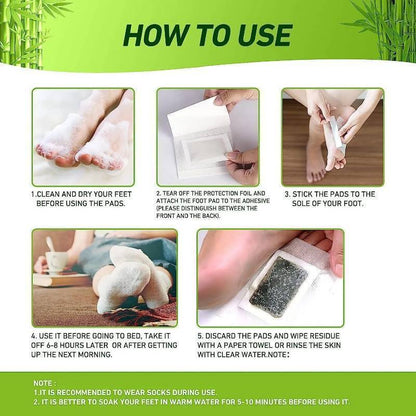 HOW TO USE

1.CLEAN AND DRY YOUR FEET BEFORE USING THE PADS.

2. TEAR OFF THE PROTECTION FOIL AND ATTACH THE FOOT PAD TO THE ADHESIVE (PLEASE DISTINGUISH BETWEEN THE FRONT AND THE BACK).

3. STICK THE PADS TO THE SOLE OF YOUR FOOT.

4. USE IT BEFORE GOING TO BED, TAKE IT OFF 6-8 HOURS LATER OR AFTER GETTING UP THE NEXT MORNING.

5. DISCARD THE PADS AND WIPE RESIDUE WITH A PAPER TOWEL OR RINSE THE SKIN WITH CLEAR WATER.NOTE:

NOTE :
1.IT IS RECOMMENDED TO WEAR SOCKS DURING USE.
2. IT IS BETTER TO SOAK YOUR FEET IN WARM WATER FOR 5-10 MINUTES BEFORE USING IT.