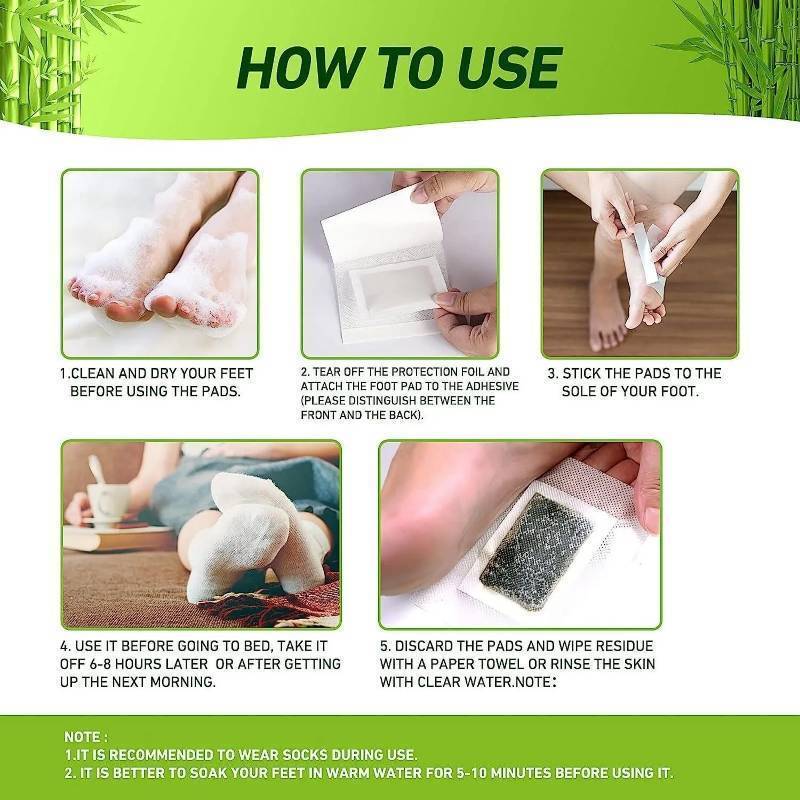 HOW TO USE

1.CLEAN AND DRY YOUR FEET BEFORE USING THE PADS.

2. TEAR OFF THE PROTECTION FOIL AND ATTACH THE FOOT PAD TO THE ADHESIVE (PLEASE DISTINGUISH BETWEEN THE FRONT AND THE BACK).

3. STICK THE PADS TO THE SOLE OF YOUR FOOT.

4. USE IT BEFORE GOING TO BED, TAKE IT OFF 6-8 HOURS LATER OR AFTER GETTING UP THE NEXT MORNING.

5. DISCARD THE PADS AND WIPE RESIDUE WITH A PAPER TOWEL OR RINSE THE SKIN WITH CLEAR WATER.NOTE:

NOTE :
1.IT IS RECOMMENDED TO WEAR SOCKS DURING USE.
2. IT IS BETTER TO SOAK YOUR FEET IN WARM WATER FOR 5-10 MINUTES BEFORE USING IT.