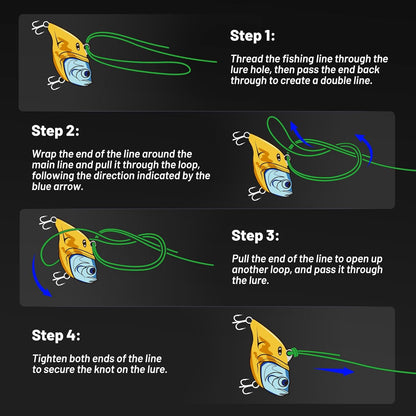 Step 1:

Thread the fishing line through the lure hole, then pass the end back through to create a double line.

Step 2:

Wrap the end of the line around the main line and pull it through the loop, following the direction indicated by the blue arrow.

Step 3:

Pull the end of the line to open up another loop, and pass it through the lure.

Step 4:

Tighten both ends of the line to secure the knot on the lure.