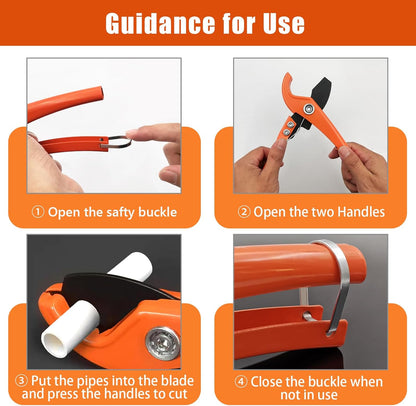 Guidance for Use

① Open the safty buckle

② Open the two Handles

③ Put the pipes into the blade and press the handles to cut

④ Close the buckle when not in use