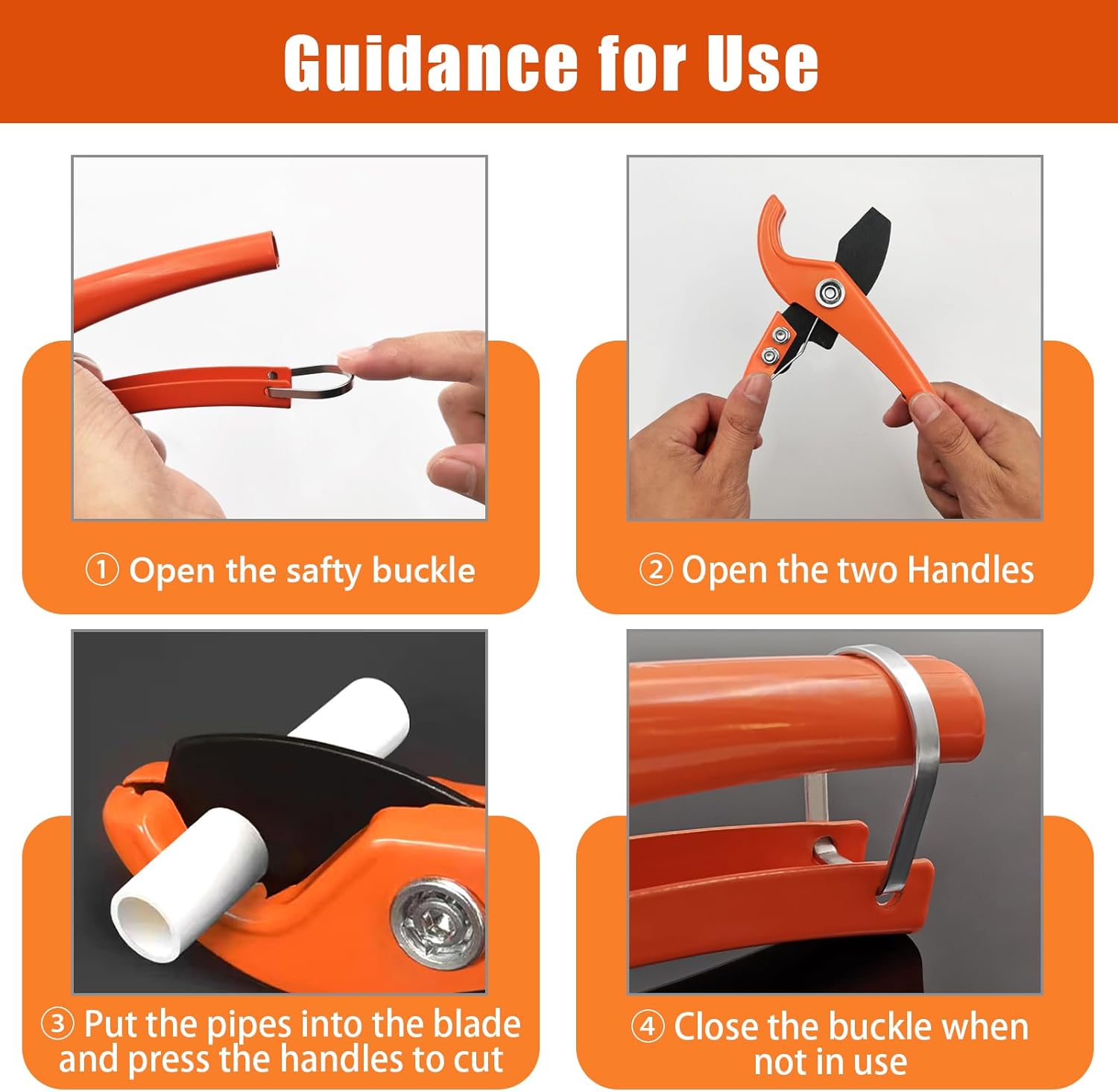 Guidance for Use

① Open the safty buckle

② Open the two Handles

③ Put the pipes into the blade and press the handles to cut

④ Close the buckle when not in use