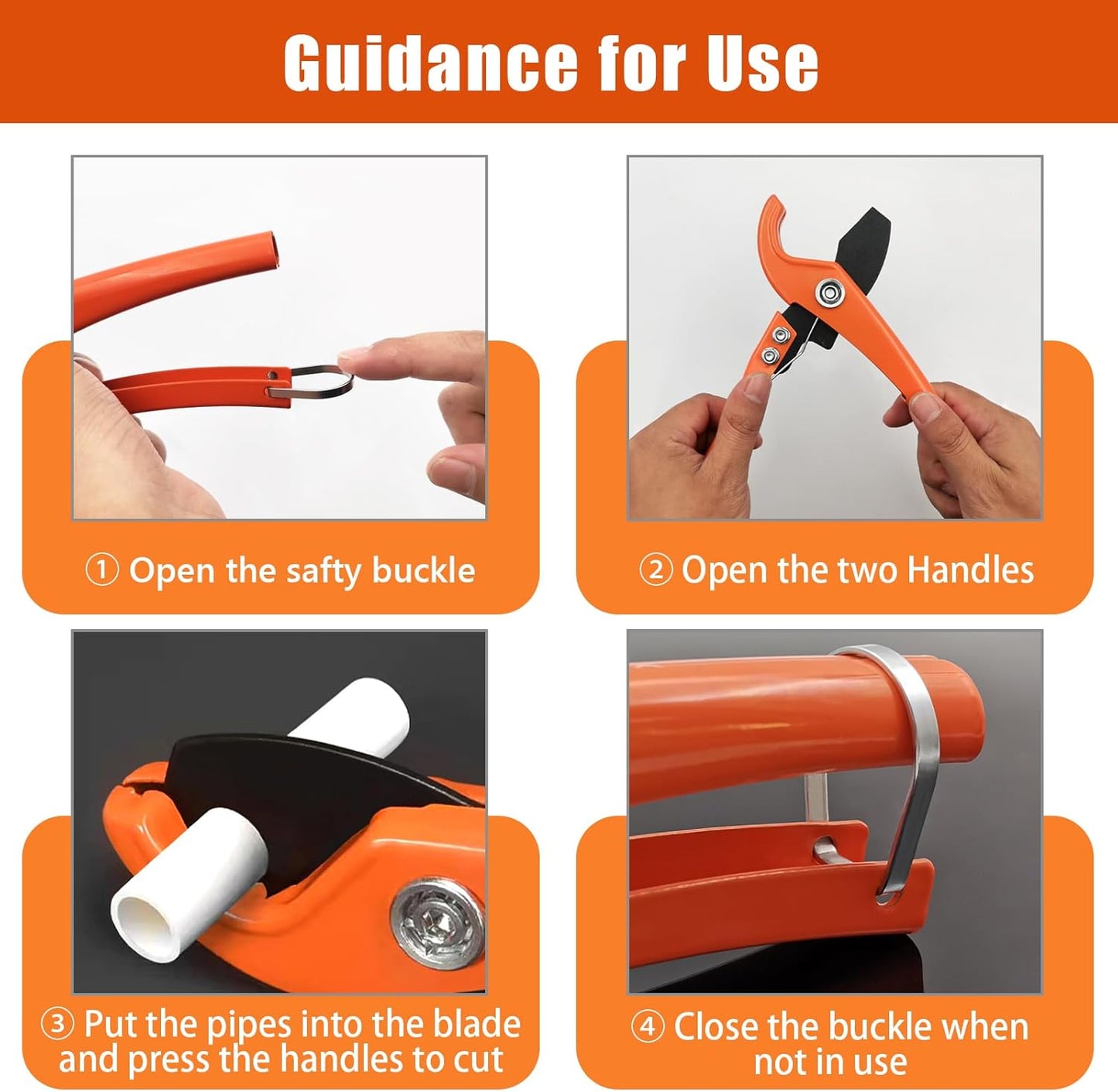 Guidance for Use

① Open the safty buckle

② Open the two Handles

③ Put the pipes into the blade and press the handles to cut

④ Close the buckle when not in use