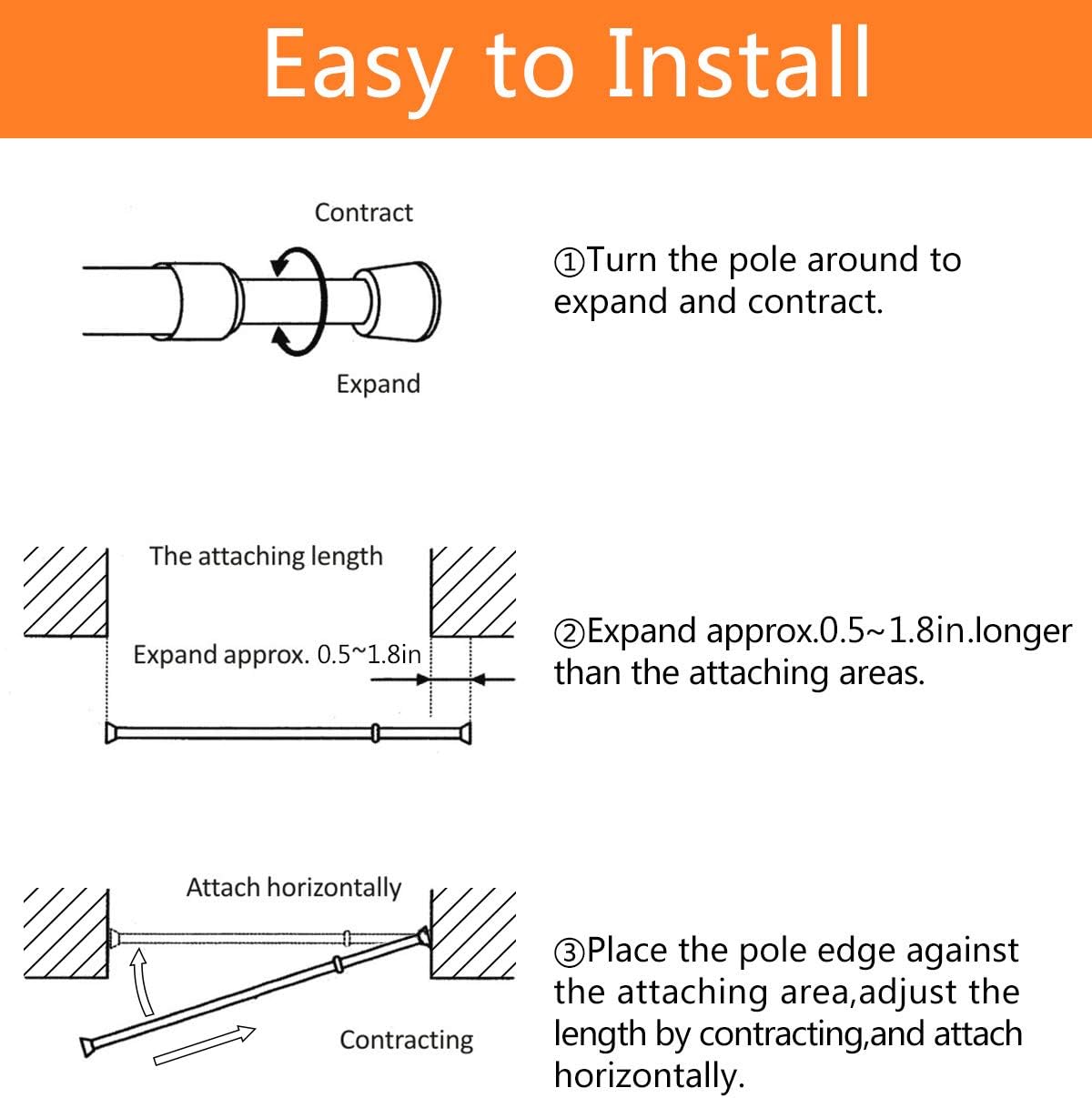 Easy to Install

Contract

Expand

①Turn the pole around to expand and contract.

The attaching length

Expand approx. 0.5~1.8in

②Expand approx.0.5~1.8in.longer than the attaching areas.

Attach horizontally

Contracting

③Place the pole edge against the attaching area,adjust the length by contracting,and attach horizontally.