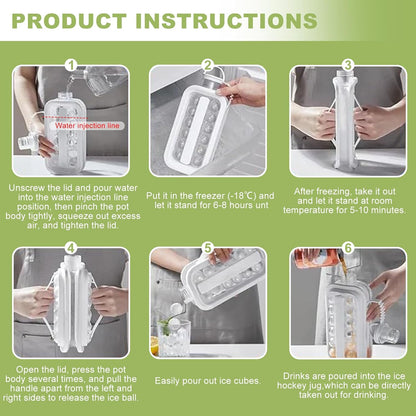 PRODUCT INSTRUCTIONS

1

Water injection line

Unscrew the lid and pour water into the water injection line position, then pinch the pot body tightly, squeeze out excess air, and tighten the lid.

2

Put it in the freezer (-18℃) and let it stand for 6-8 hours unt

3

After freezing, take it out and let it stand at room temperature for 5-10 minutes.

4

Open the lid, press the pot body several times, and pull the handle apart from the left and right sides to release the ice ball.

5

Easily pour out ice cubes.

6

Drinks are poured into the ice hockey jug,which can be directly taken out for drinking.