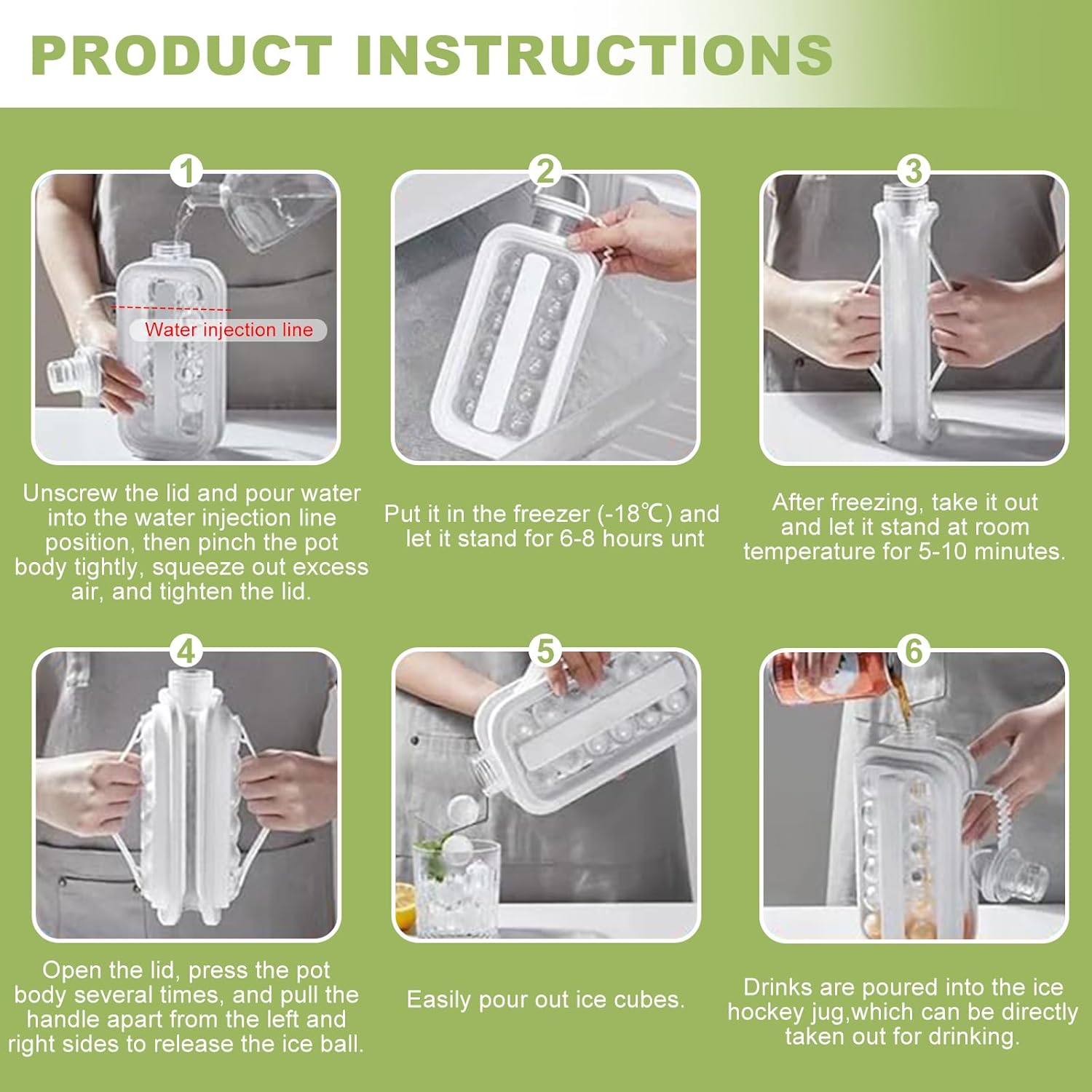 PRODUCT INSTRUCTIONS

1

Water injection line

Unscrew the lid and pour water into the water injection line position, then pinch the pot body tightly, squeeze out excess air, and tighten the lid.

2

Put it in the freezer (-18℃) and let it stand for 6-8 hours unt

3

After freezing, take it out and let it stand at room temperature for 5-10 minutes.

4

Open the lid, press the pot body several times, and pull the handle apart from the left and right sides to release the ice ball.

5

Easily pour out ice cubes.

6

Drinks are poured into the ice hockey jug,which can be directly taken out for drinking.