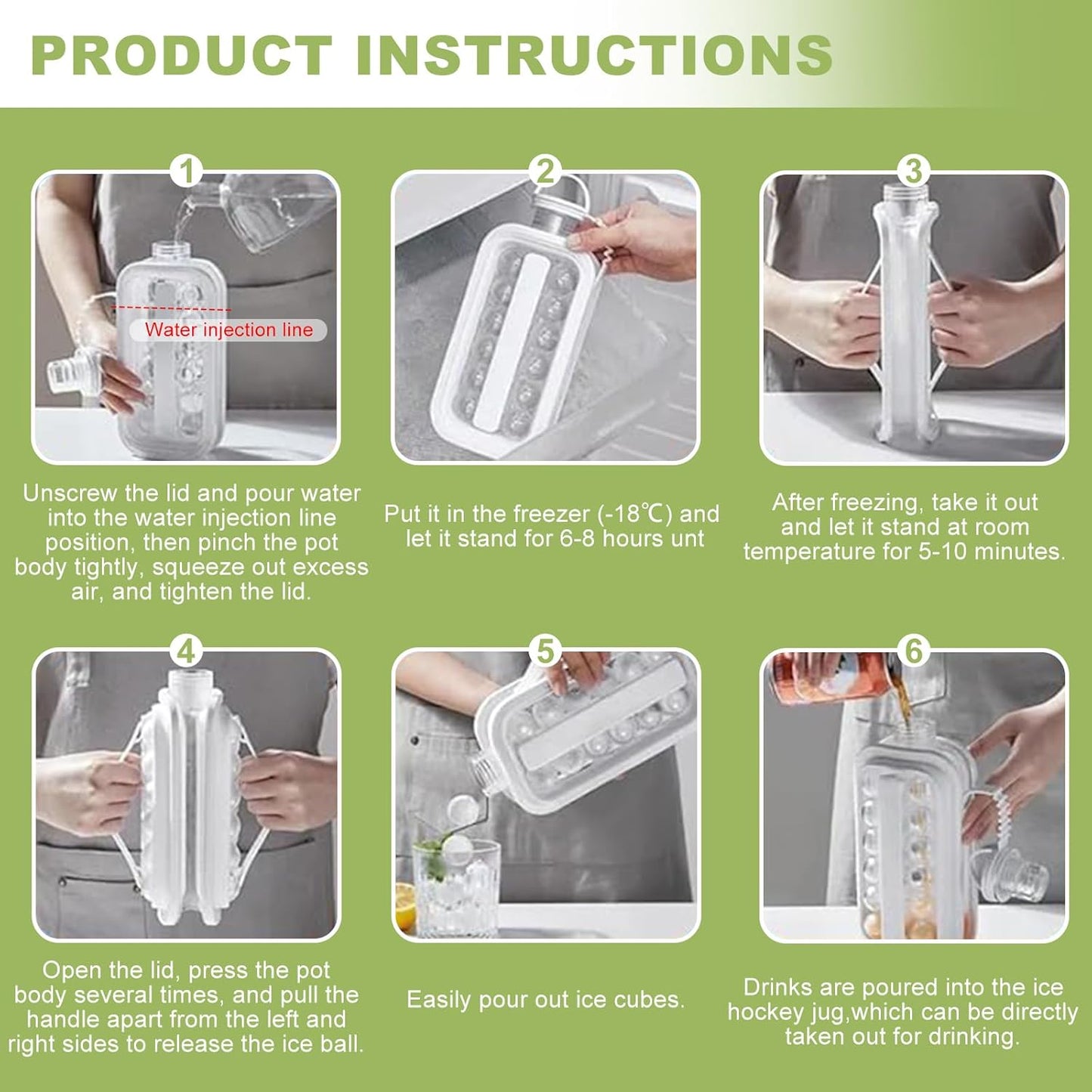 PRODUCT INSTRUCTIONS

1

Water injection line

Unscrew the lid and pour water into the water injection line position, then pinch the pot body tightly, squeeze out excess air, and tighten the lid.

2

Put it in the freezer (-18℃) and let it stand for 6-8 hours unt

3

After freezing, take it out and let it stand at room temperature for 5-10 minutes.

4

Open the lid, press the pot body several times, and pull the handle apart from the left and right sides to release the ice ball.

5

Easily pour out ice cubes.

6

Drinks are poured into the ice hockey jug,which can be directly taken out for drinking.