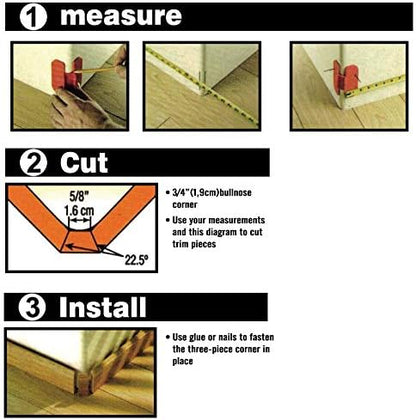 1 measure

2 Cut

5/8"
1.6 cm

22.5°

• 3/4"(1,9cm)bullnose corner

• Use your measurements and this diagram to cut trim pieces

3 Install

• Use glue or nails to fasten the three-piece corner in place