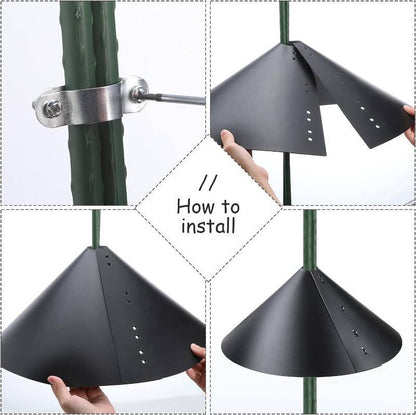 //
How to install