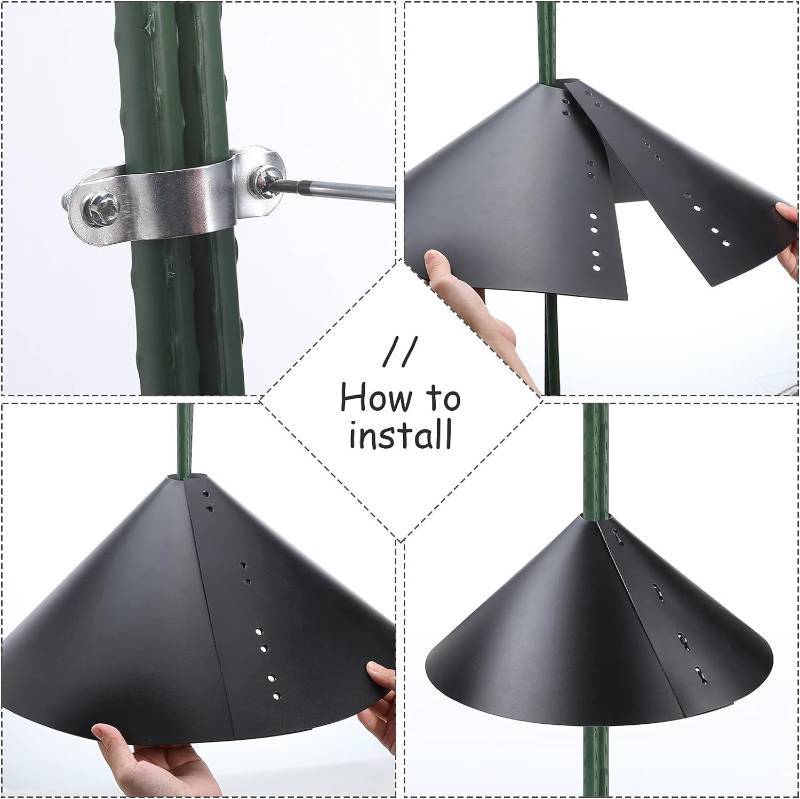 //
How to install