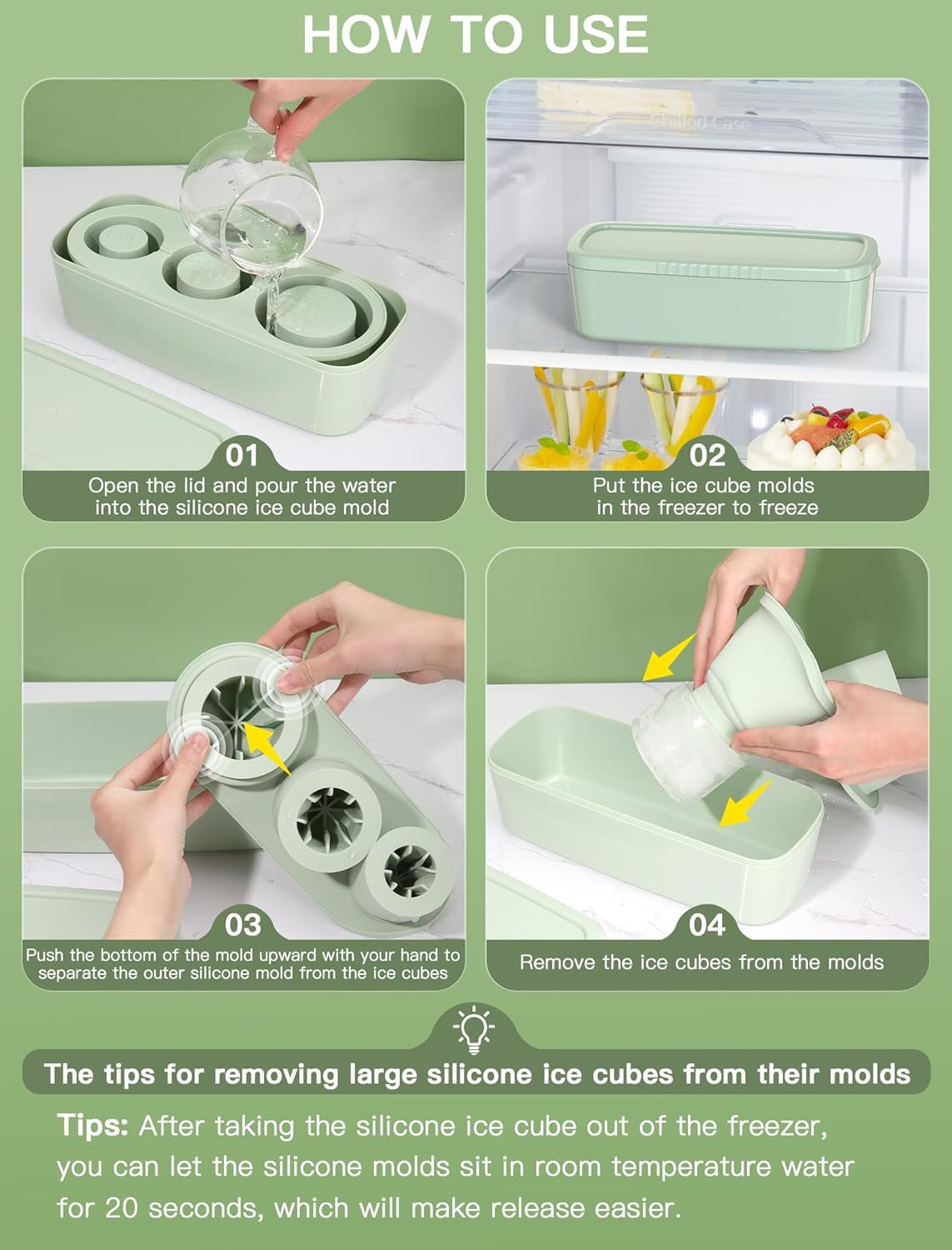 HOW TO USE

Chilled Case

01
Open the lid and pour the water into the silicone ice cube mold

02
Put the ice cube molds in the freezer to freeze

03
Push the bottom of the mold upward with your hand to separate the outer silicone mold from the ice cubes

04
Remove the ice cubes from the molds

The tips for removing large silicone ice cubes from their molds

Tips: After taking the silicone ice cube out of the freezer, you can let the silicone molds sit in room temperature water for 20 seconds, which will make release easier.