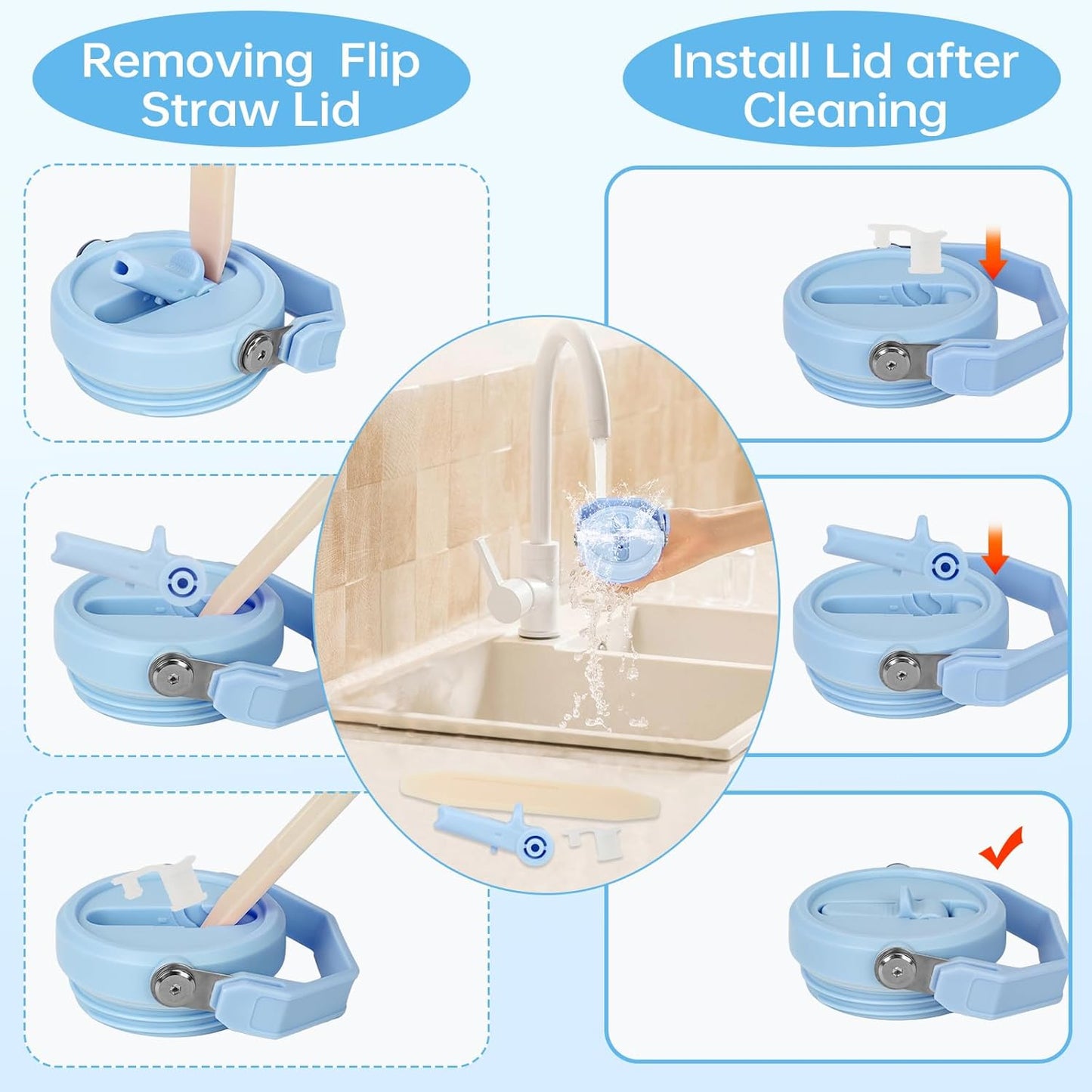 Removing Flip Straw Lid

Install Lid after Cleaning