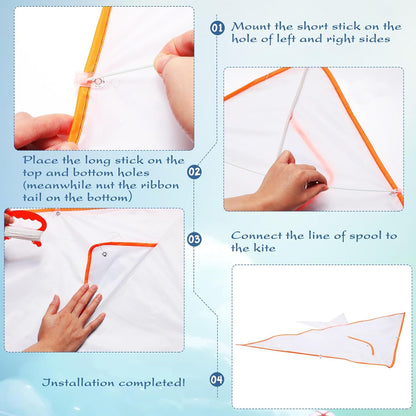 01 Mount the short stick on the hole of left and right sides

Place the long stick on the top and bottom holes (meanwhile nut the ribbon tail on the bottom)

02

03

Connect the line of spool to the kite

Installation completed!

04