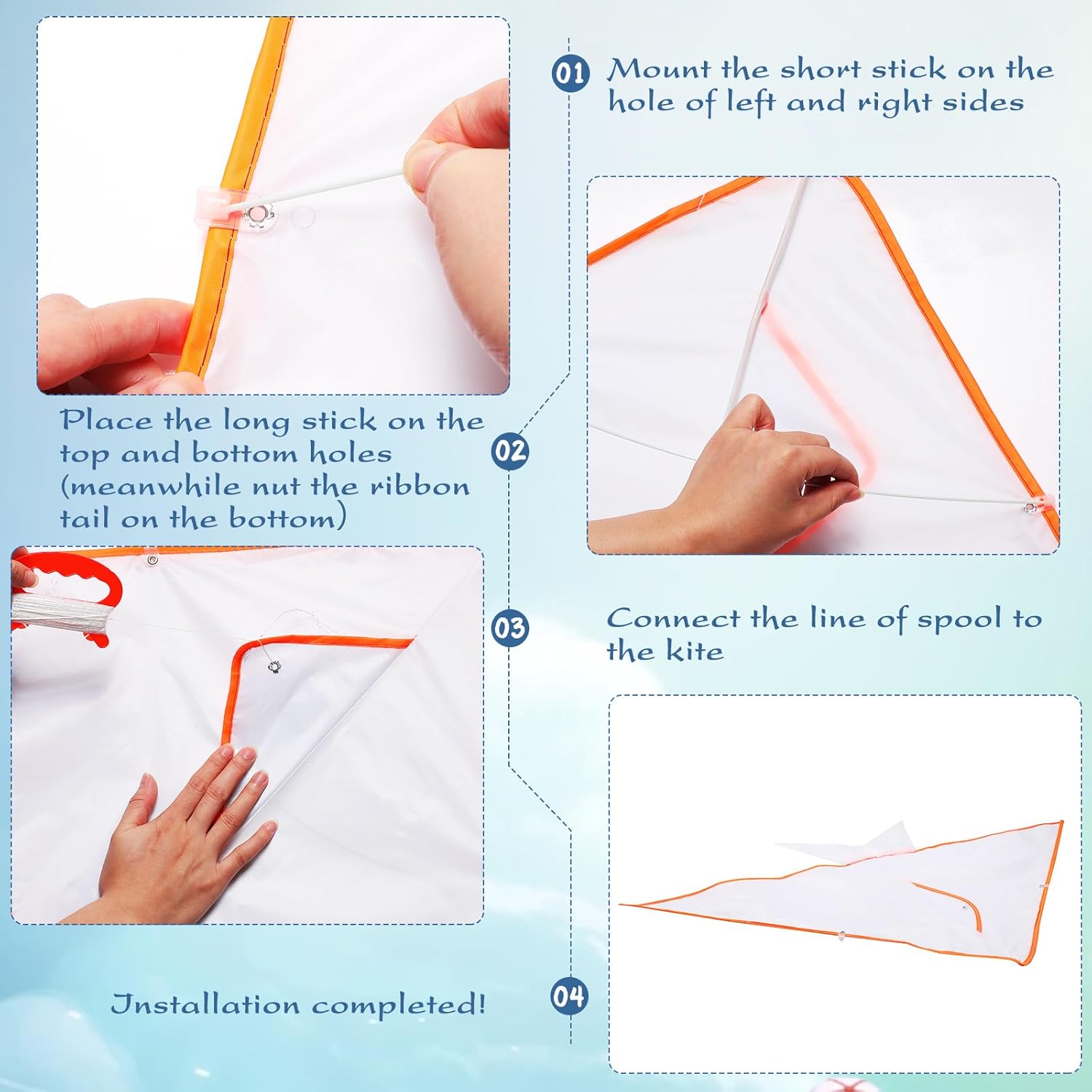 01 Mount the short stick on the hole of left and right sides

Place the long stick on the top and bottom holes (meanwhile nut the ribbon tail on the bottom)

02

03

Connect the line of spool to the kite

Installation completed!

04