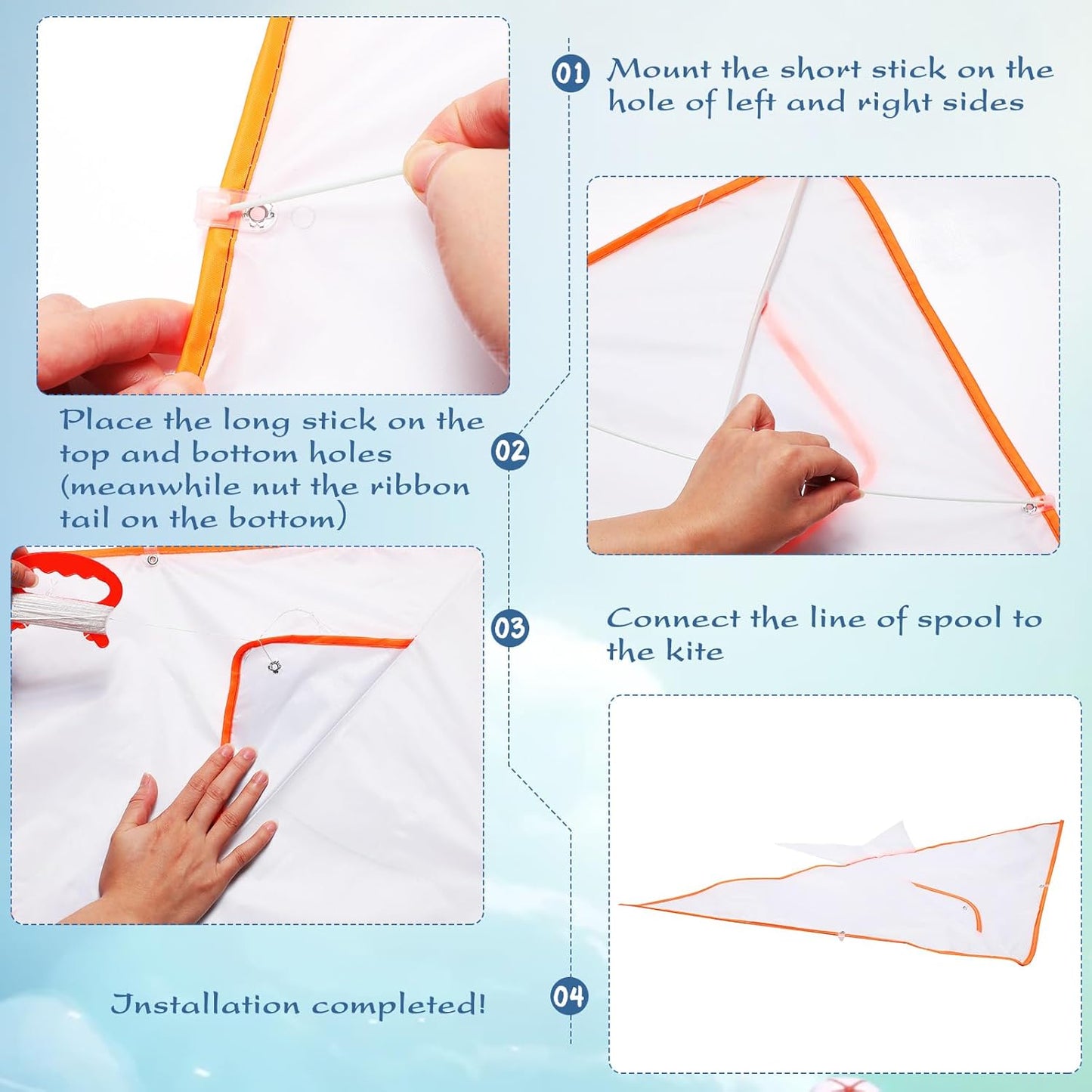 01 Mount the short stick on the hole of left and right sides

Place the long stick on the top and bottom holes (meanwhile nut the ribbon tail on the bottom)

02

03

Connect the line of spool to the kite

Installation completed!

04