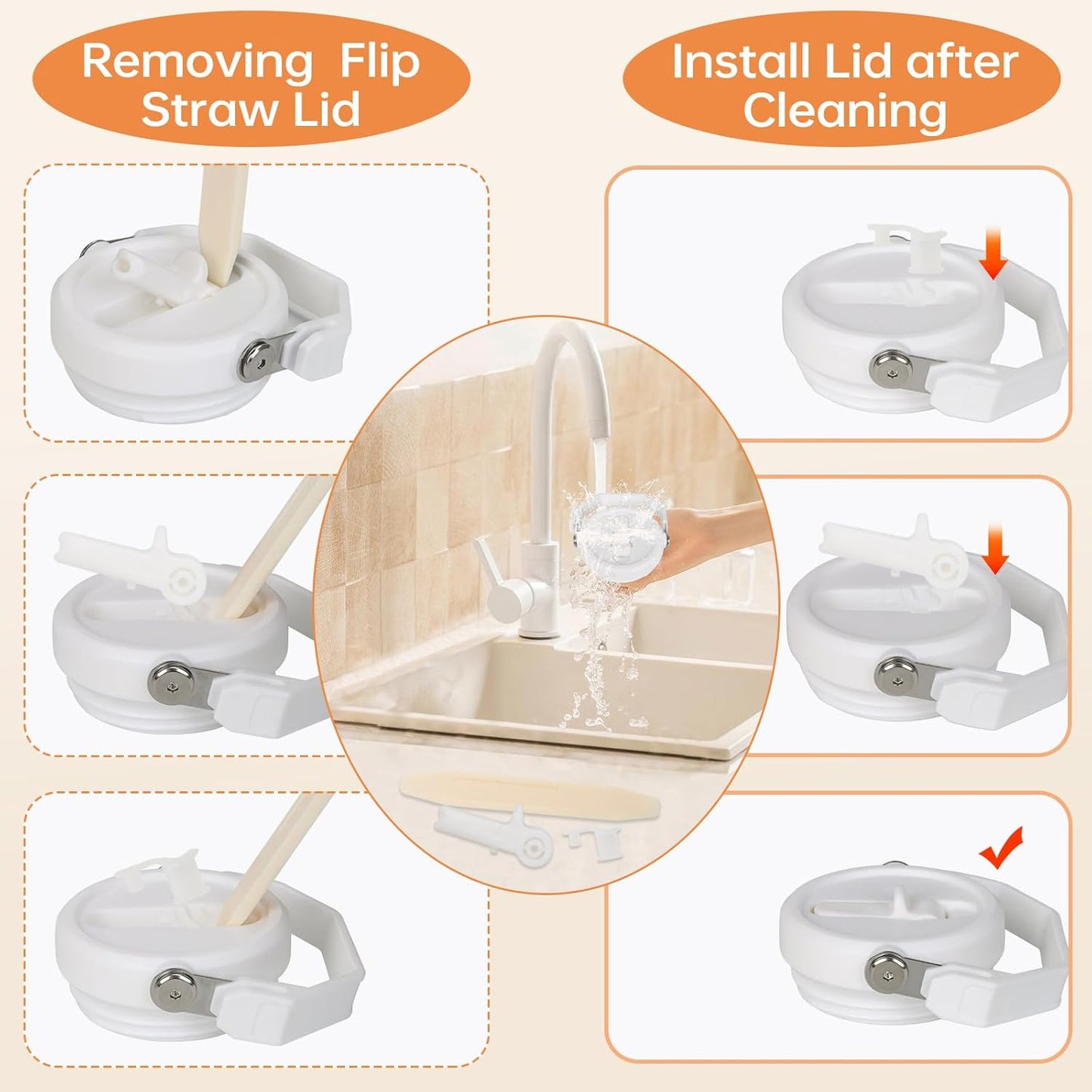 Removing Flip Straw Lid

Install Lid after Cleaning