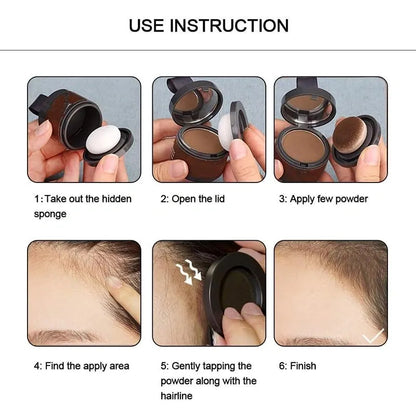 USE INSTRUCTION

1: Take out the hidden sponge

2: Open the lid

3: Apply few powder

4: Find the apply area

5: Gently tapping the powder along with the hairline

6: Finish