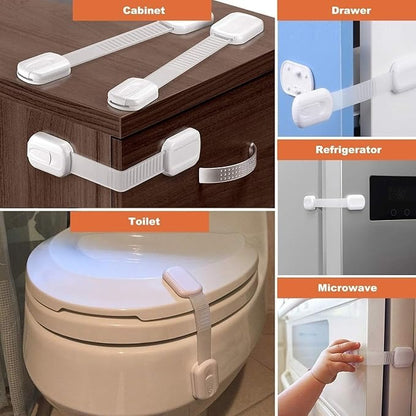 Cabinet

Drawer

Refrigerator

Toilet

Microwave